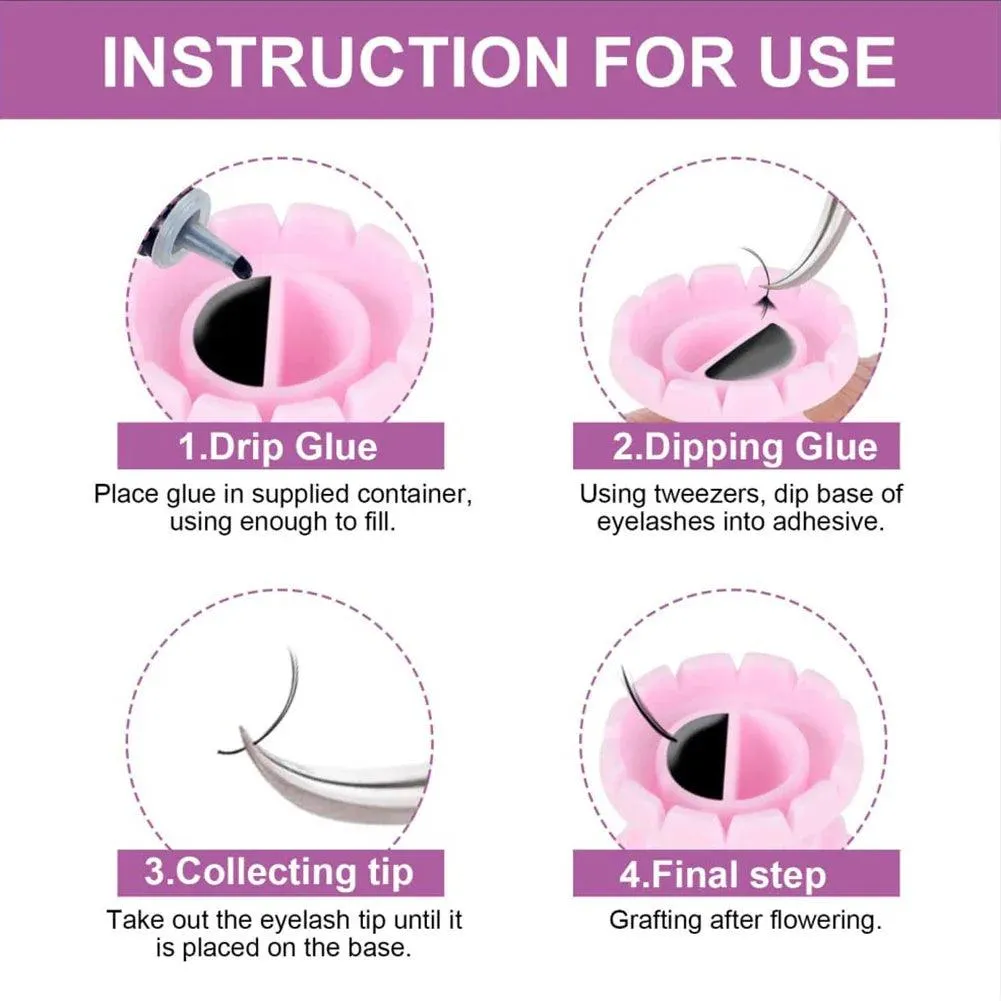 INSTRUCTION FOR USE

1.Drip Glue
Place glue in supplied container, using enough to fill.

2.Dipping Glue
Using tweezers, dip base of eyelashes into adhesive.

3.Collecting tip
Take out the eyelash tip until it is placed on the base.

4.Final step
Grafting after flowering.